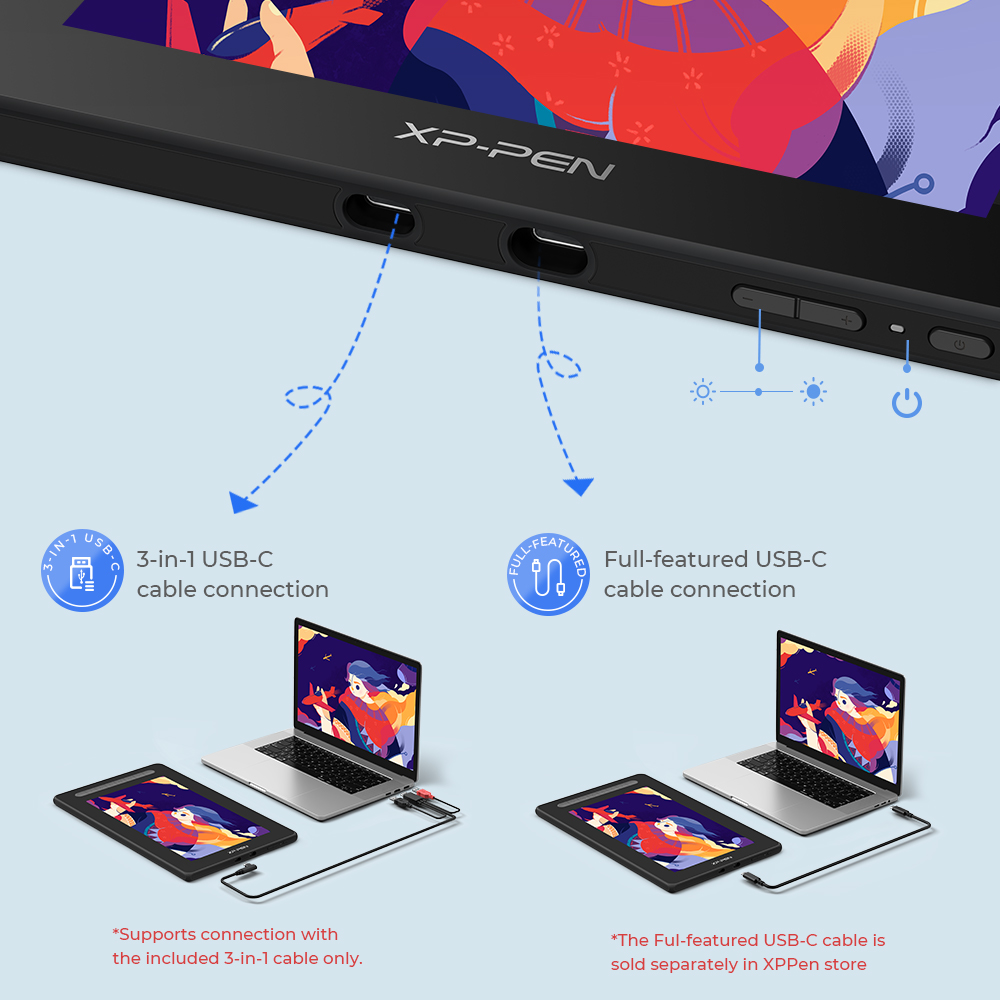 XP-PEN

3-IN-1 USB-C

3-in-1 USB-C cable connection

FULL-FEATURED

Full-featured USB-C cable connection

*Supports connection with the included 3-in-1 cable only.

*The Ful-featured USB-C cable is sold separately in XPPen store